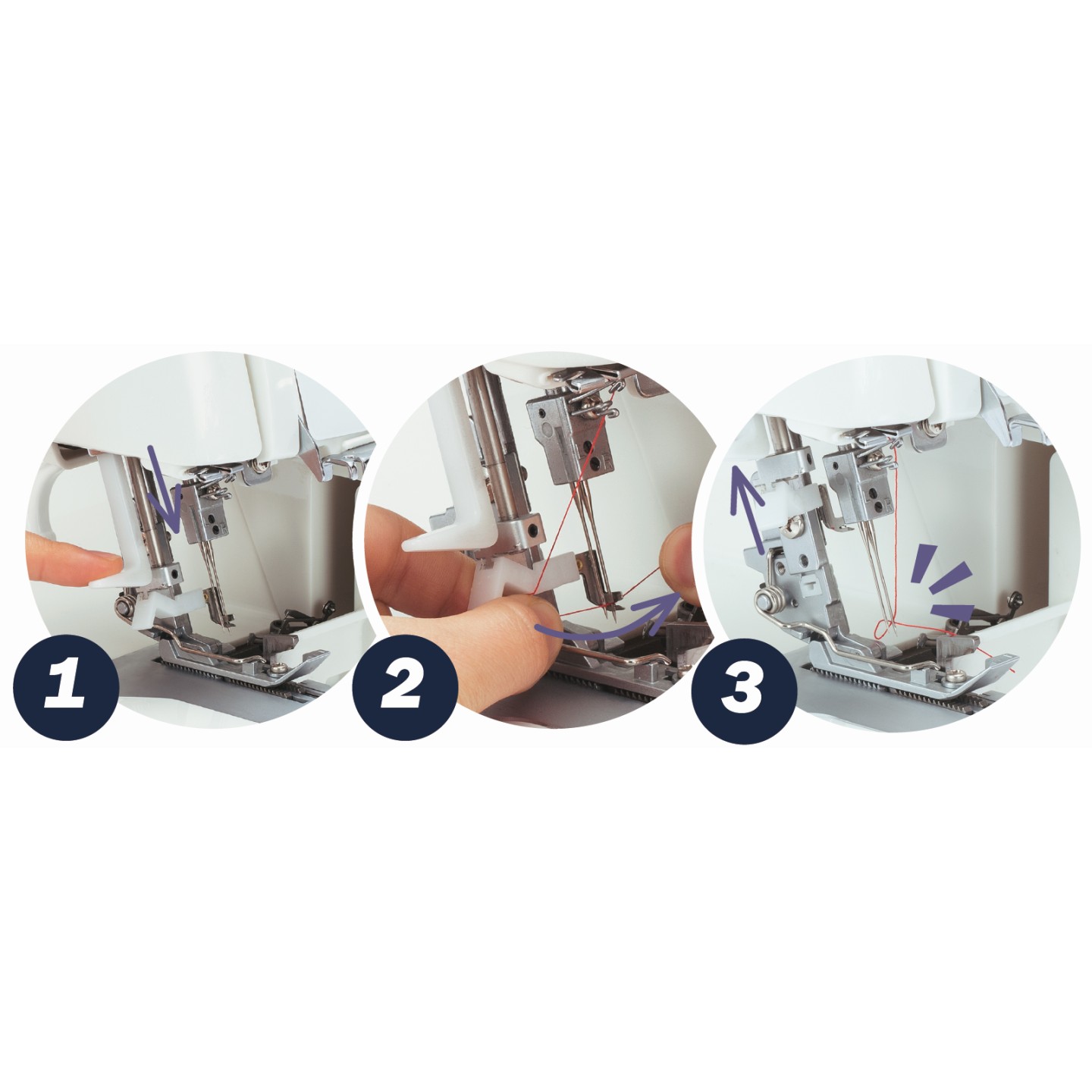 1

2

3