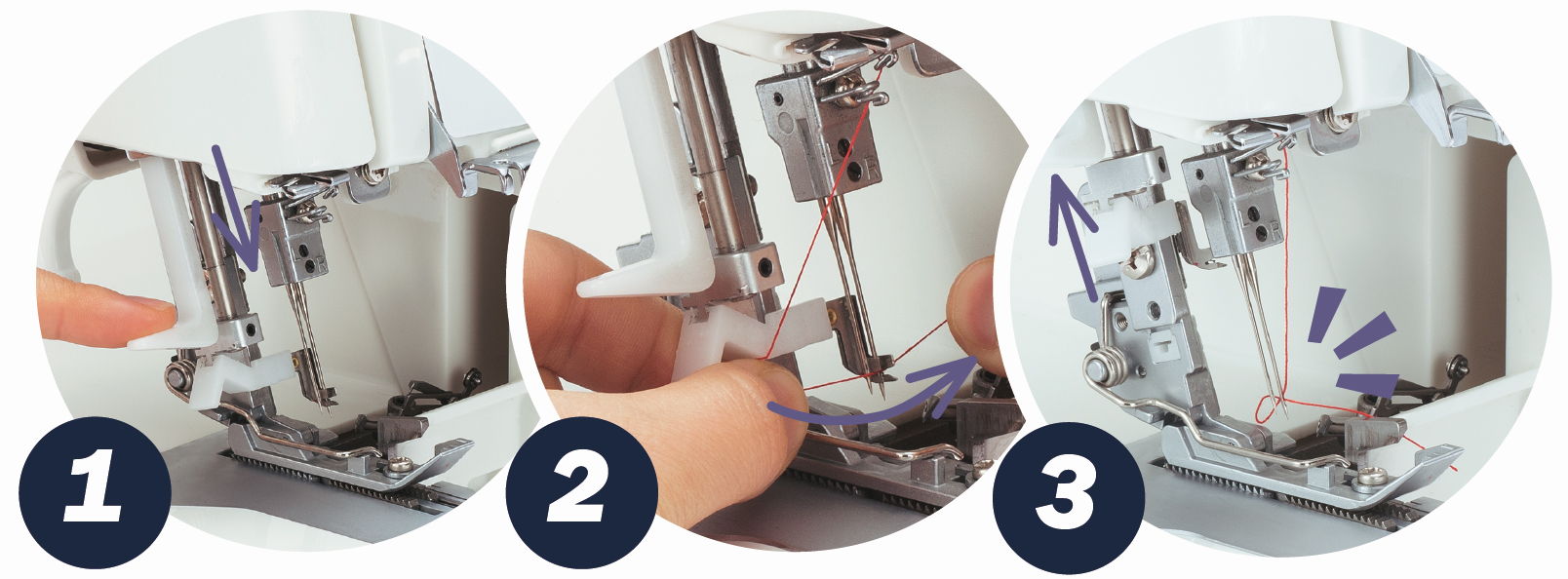 1

2

3